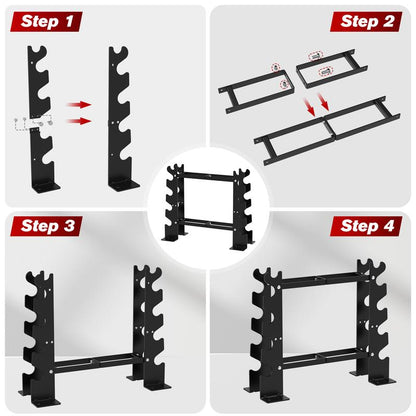 Step 1

Step 2

Step 3

Step 4